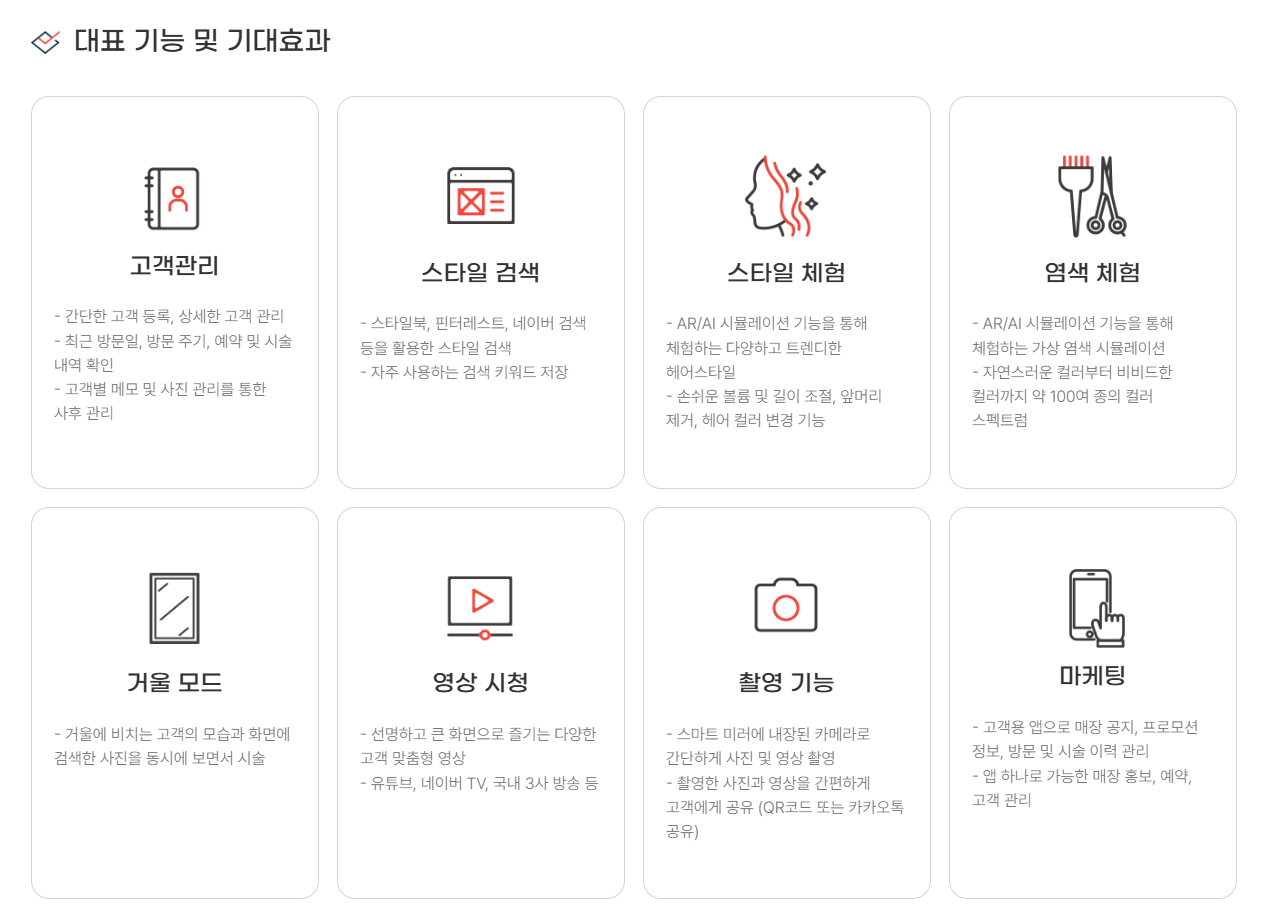 대표 기능 및 기대효과

고객관리

- 간단한 고객 등록, 상세한 고객 관리
- 최근 방문일, 방문 주기, 예약 및 시술 내역 확인
- 고객별 메모 및 사진 관리를 통한 사후 관리

스타일 검색

- 스타일북, 핀터레스트, 네이버 검색 등을 활용한 스타일 검색
- 자주 사용하는 검색 키워드 저장

스타일 체험

- AR/AI 시뮬레이션 기능을 통해 체험하는 다양하고 트렌디한 헤어스타일
- 손쉬운 볼륨 및 길이 조절, 앞머리 제거, 헤어 컬러 변경 기능

염색 체험

- AR/AI 시뮬레이션 기능을 통해 체험하는 가상 염색 시뮬레이션
- 자연스러운 컬러부터 비비드한 컬러까지 약 100여 종의 컬러 스펙트럼

거울 모드

- 거울에 비치는 고객의 모습과 화면에 검색한 사진을 동시에 보면서 시술

영상 시청

- 선명하고 큰 화면으로 즐기는 다양한 고객 맞춤형 영상
- 유튜브, 네이버 TV, 국내 3사 방송 등

촬영 기능

- 스마트 미러에 내장된 카메라로 간단하게 사진 및 영상 촬영
- 촬영한 사진과 영상을 간편하게 고객에게 공유 (QR코드 또는 카카오톡 공유)

마케팅

- 고객용 앱으로 매장 공지, 프로모션 정보, 방문 및 시술 이력 관리
- 앱 하나로 가능한 매장 홍보, 예약, 고객 관리